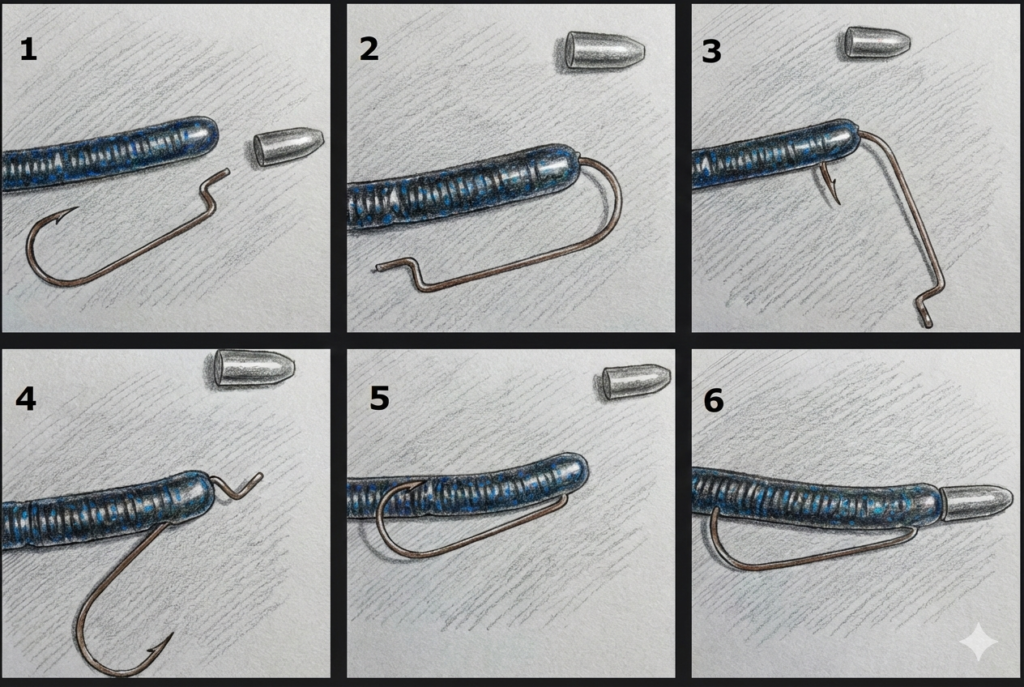 1
2
3
4
5
6